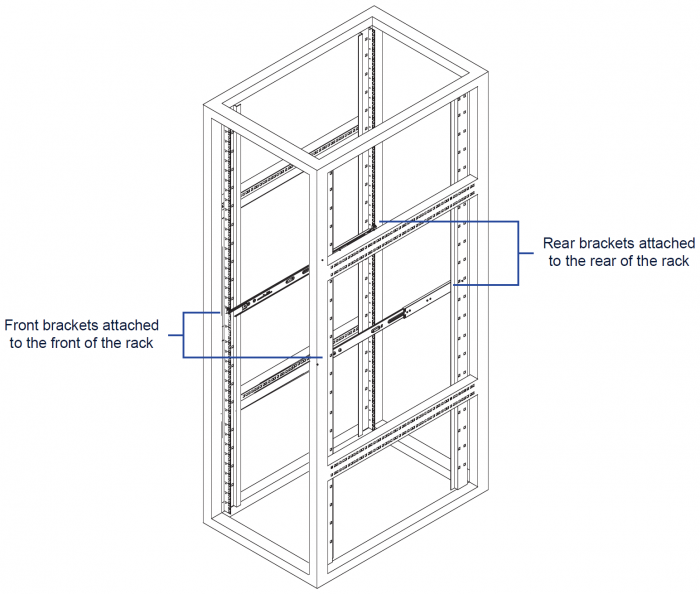 Rear brackets attached to the rear of the rack

Front brackets attached to the front of the rack